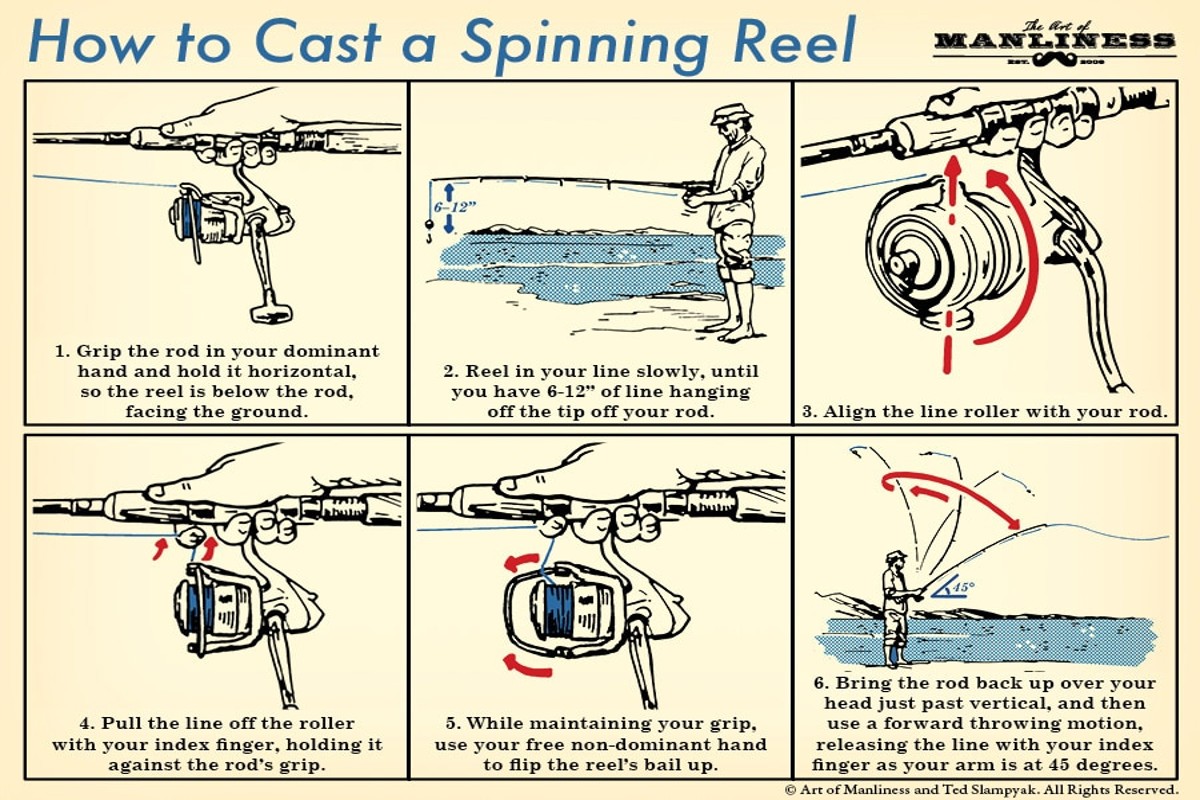 How to Cast a Spinning Reel

The Art of MANLINESS EST. 2008

1. Grip the rod in your dominant hand and hold it horizontal, so the reel is below the rod, facing the ground.

6-12"

2. Reel in your line slowly, until you have 6-12" of line hanging off the tip off your rod.

3. Align the line roller with your rod.

4. Pull the line off the roller with your index finger, holding it against the rod's grip.

5. While maintaining your grip, use your free non-dominant hand to flip the reel's bail up.

45°

6. Bring the rod back up over your head just past vertical, and then use a forward throwing motion, releasing the line with your index finger as your arm is at 45 degrees.

© Art of Manliness and Ted Slampyak. All Rights Reserved.