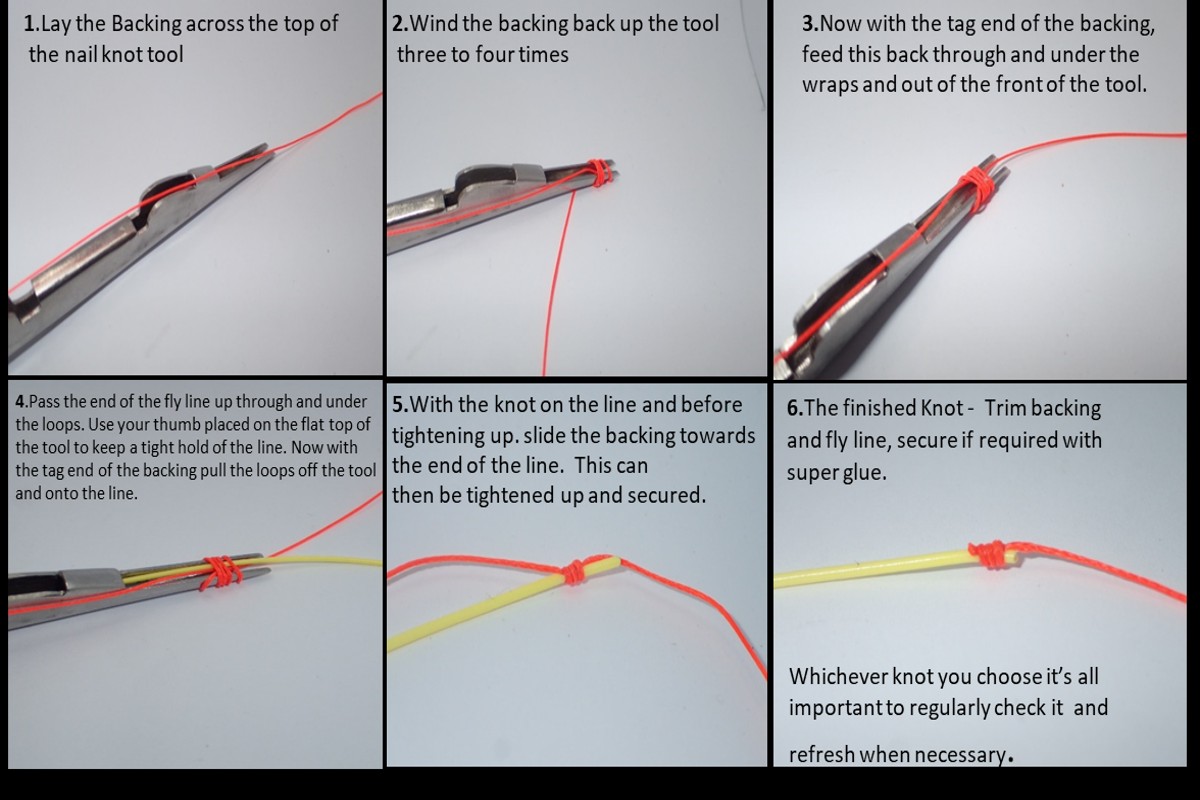 1.Lay the Backing across the top of the nail knot tool

2.Wind the backing back up the tool three to four times

3.Now with the tag end of the backing, feed this back through and under the wraps and out of the front of the tool.

4.Pass the end of the fly line up through and under the loops. Use your thumb placed on the flat top of the tool to keep a tight hold of the line. Now with the tag end of the backing pull the loops off the tool and onto the line.

5.With the knot on the line and before tightening up. slide the backing towards the end of the line. This can then be tightened up and secured.

6.The finished Knot - Trim backing and fly line, secure if required with super glue.

Whichever knot you choose it's all important to regularly check it and refresh when necessary.